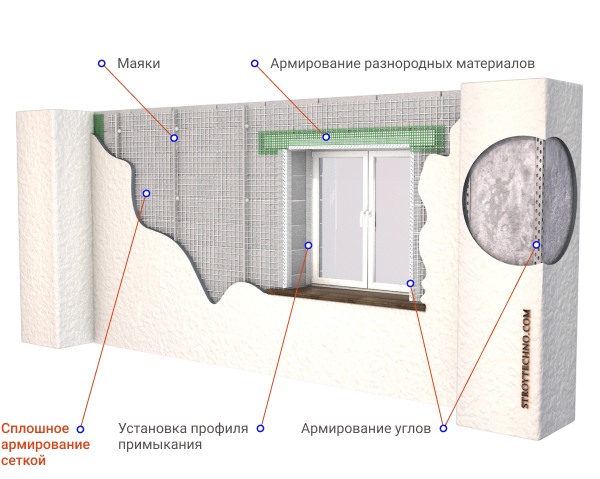 Маяки

Армирование разнородных материалов

STROYTECHNO.COM

Сплошное армирование сеткой

Установка профиля примыкания

Армирование углов